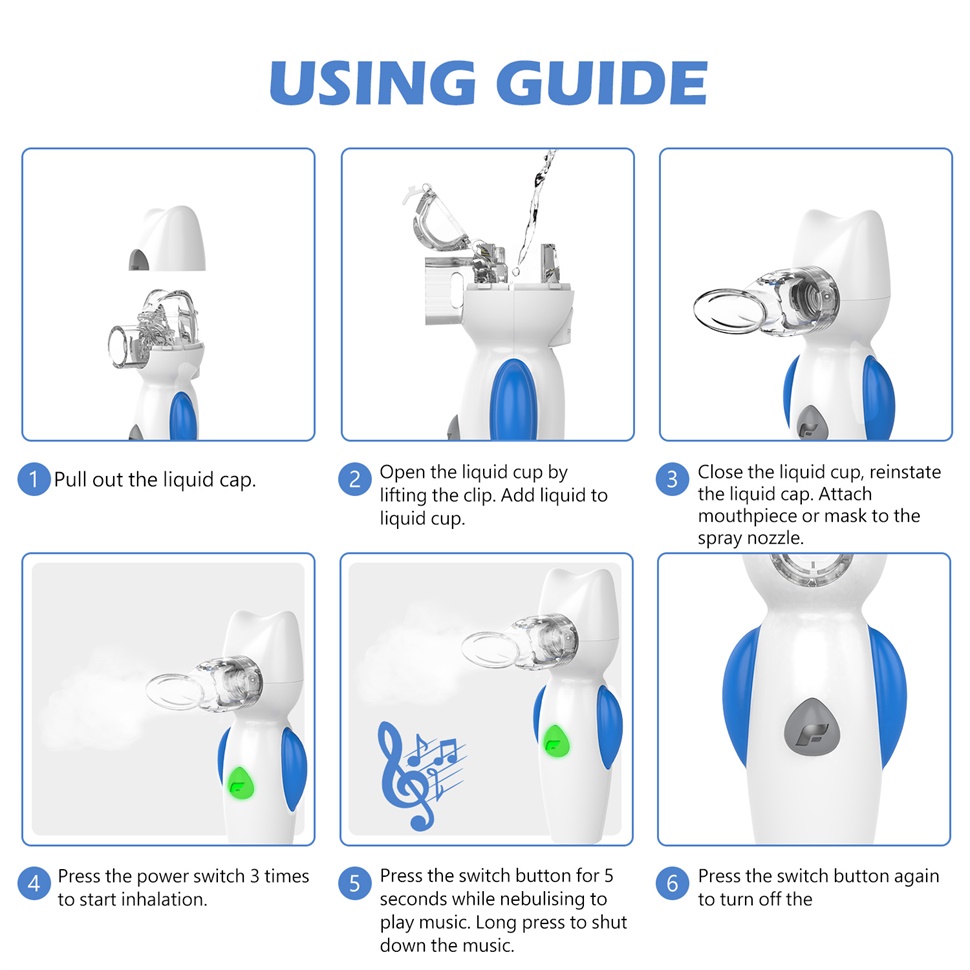 USING GUIDE

1 Pull out the liquid cap.

2 Open the liquid cup by lifting the clip. Add liquid to liquid cup.

3 Close the liquid cup, reinstate the liquid cap. Attach mouthpiece or mask to the spray nozzle.

4 Press the power switch 3 times to start inhalation.

5 Press the switch button for 5 seconds while nebulising to play music. Long press to shut down the music.

6 Press the switch button again to turn off the