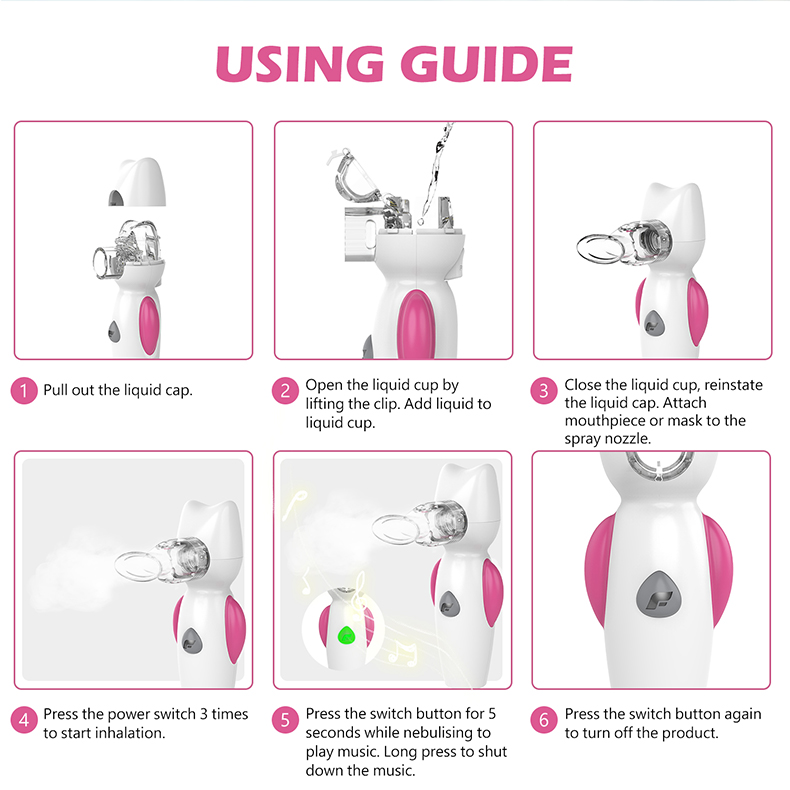 USING GUIDE

1 Pull out the liquid cap.

2 Open the liquid cup by lifting the clip. Add liquid to liquid cup.

3 Close the liquid cup, reinstate the liquid cap. Attach mouthpiece or mask to the spray nozzle.

4 Press the power switch 3 times to start inhalation.

5 Press the switch button for 5 seconds while nebulising to play music. Long press to shut down the music.

6 Press the switch button again to turn off the product.